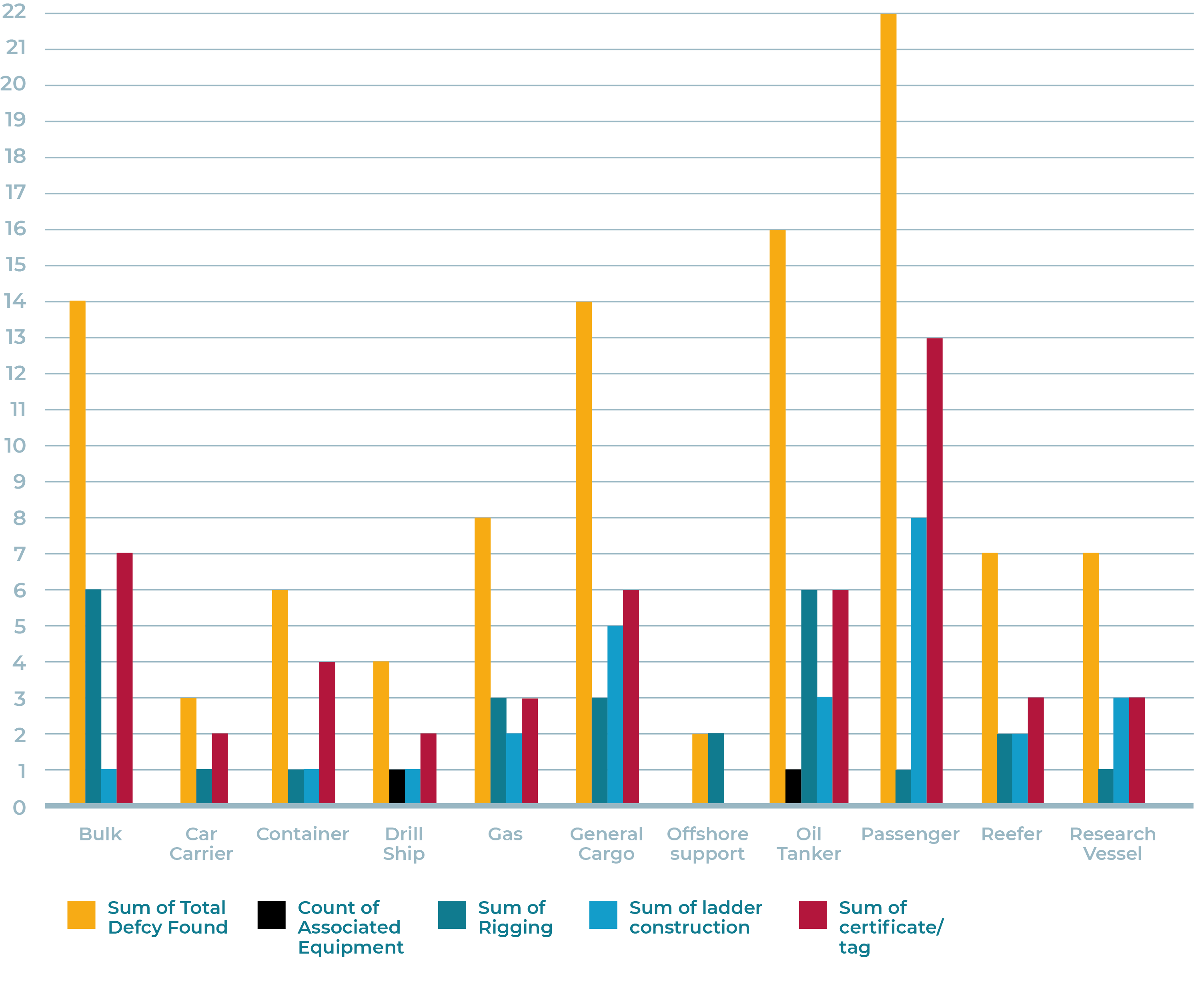 22
21
20
19
18
17
16
15
14
13
12
11
10
9
8
7
6
5
4
3
2
1
0

Bulk
Car Carrier
Container
Drill Ship
Gas
General Cargo
Offshore support
Oil Tanker
Passenger
Reefer
Research Vessel

Sum of Total Defcy Found
Count of Associated Equipment
Sum of Rigging
Sum of ladder construction
Sum of certificate/ tag